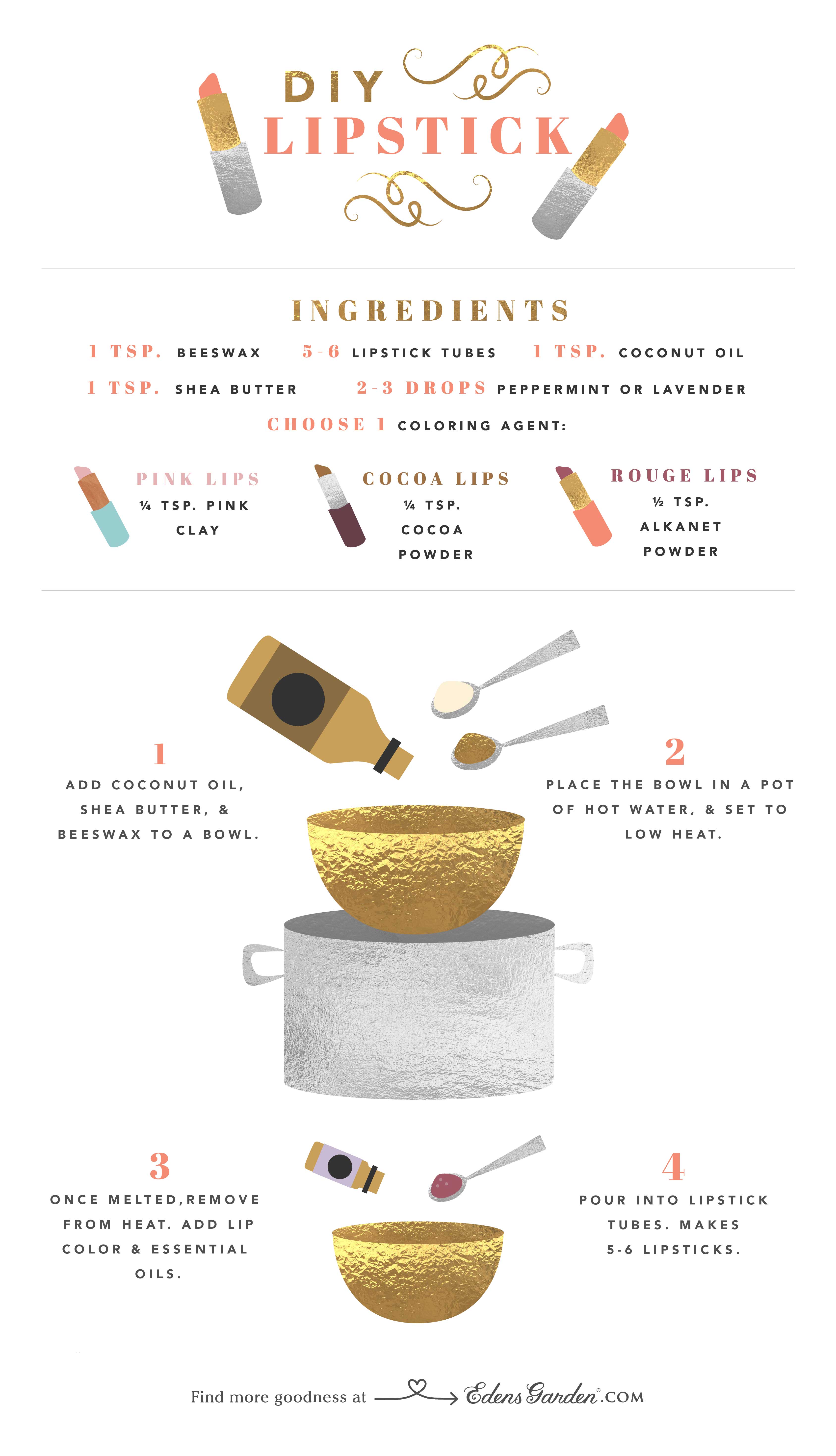 DIY
LIPSTICK

INGREDIENTS

1 TSP. BEESWAX 5-6 LIPSTICK TUBES 1 TSP. COCONUT OIL

1 TSP. SHEA BUTTER 2-3 DROPS PEPPERMINT OR LAVENDER

CHOOSE 1 COLORING AGENT:

PINK LIPS
¼ TSP. PINK CLAY

COCOA LIPS
¼ TSP. COCOA POWDER

ROUGE LIPS
½ TSP. ALKANET POWDER

1
ADD COCONUT OIL, SHEA BUTTER, & BEESWAX TO A BOWL.

2
PLACE THE BOWL IN A POT OF HOT WATER, & SET TO LOW HEAT.

3
ONCE MELTED,REMOVE FROM HEAT. ADD LIP COLOR & ESSENTIAL OILS.

4
POUR INTO LIPSTICK TUBES. MAKES 5-6 LIPSTICKS.

Find more goodness at Edens Garden.COM